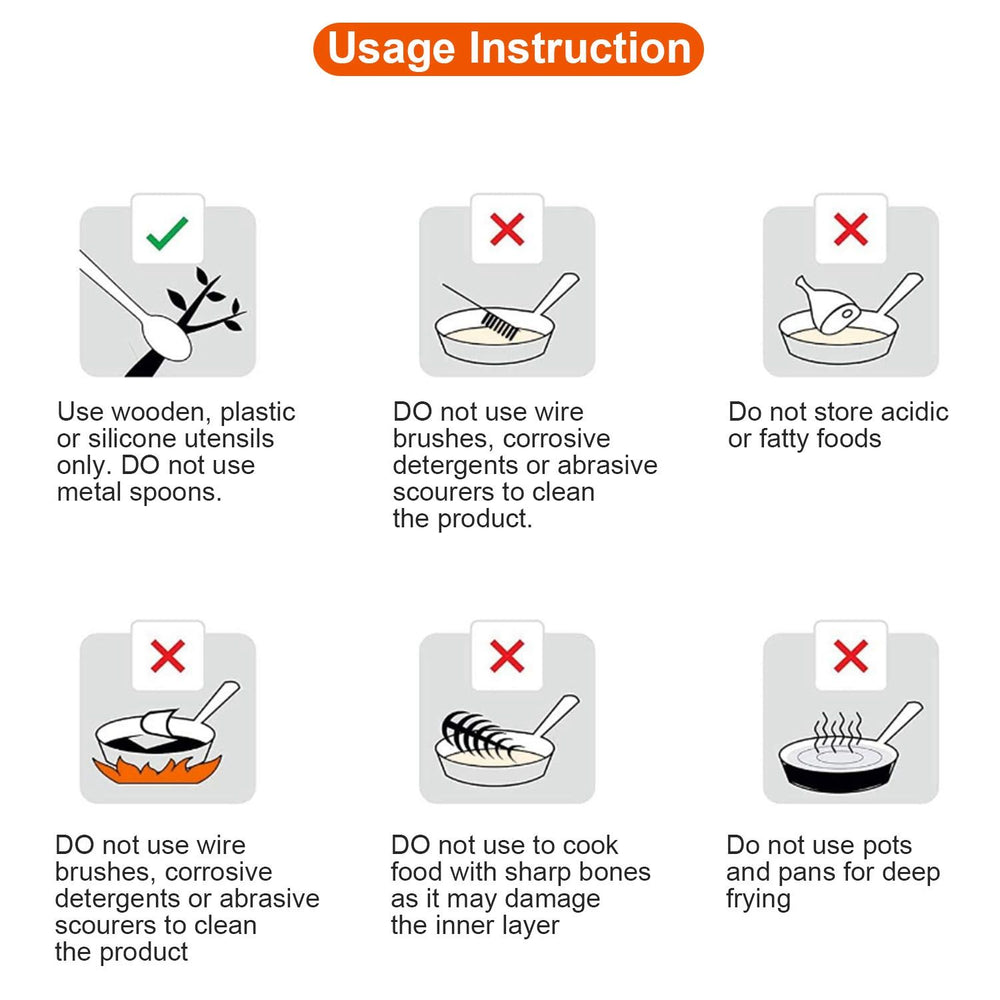 Usage Instruction

Use wooden, plastic or silicone utensils only. DO not use metal spoons.

DO not use wire brushes, corrosive detergents or abrasive scourers to clean the product.

Do not store acidic or fatty foods

DO not use wire brushes, corrosive detergents or abrasive scourers to clean the product

DO not use to cook food with sharp bones as it may damage the inner layer

Do not use pots and pans for deep frying