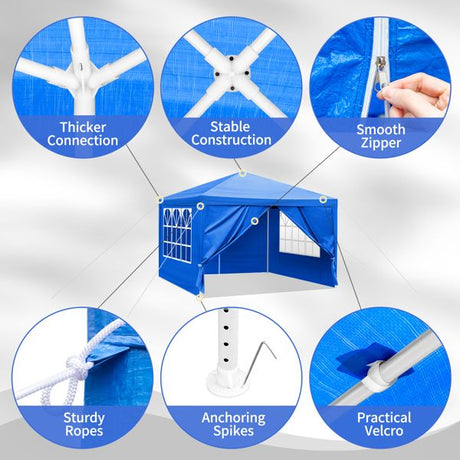 Thicker Connection

Stable Construction

Smooth Zipper

Sturdy Ropes

Anchoring Spikes

Practical Velcro